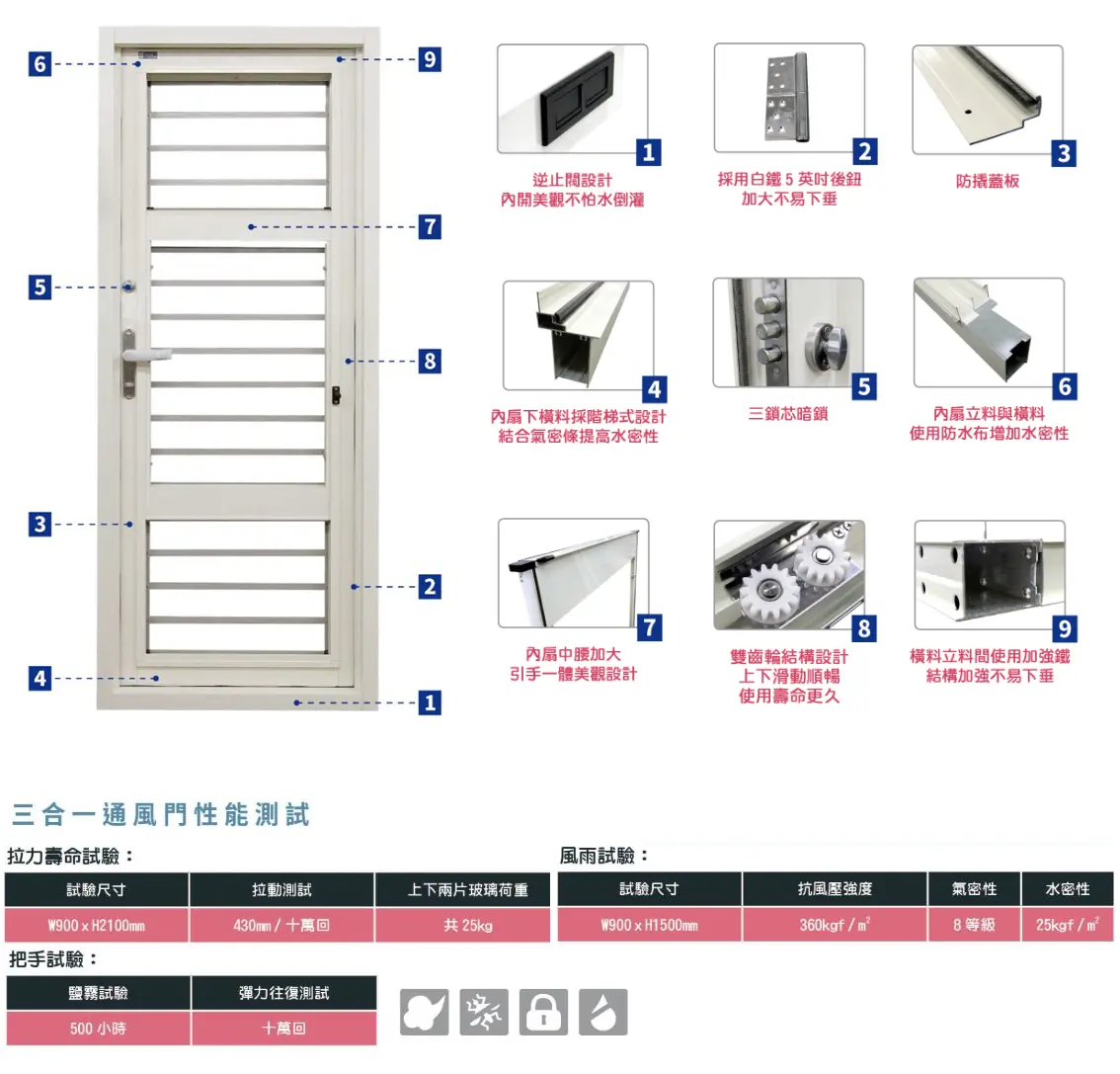 6
9
7
5
8
3
2
4
1

1
逆止閥設計
內開美觀不怕水倒灌

2
採用白鐵 5 英吋後鈕
加大不易下垂

3
防撬蓋板

4
內扇下橫料採階梯式設計
結合氣密條提高水密性

5
三鎖芯暗鎖

6
內扇立料與橫料
使用防水布增加水密性

7
內扇中腰加大
引手一體美觀設計

8
雙齒輪結構設計
上下滑動順暢
使用壽命更久

9
橫料立料間使用加強鐵
結構加強不易下垂

三合一通風門性能測試

拉力壽命試驗：

| 試驗尺寸 | 拉動測試 | 上下兩片玻璃荷重 |
|---|---|---|
| W900 x H2100mm | 430mm / 十萬回 | 共 25kg |

風雨試驗：

| 試驗尺寸 | 抗風壓強度 | 氣密性 | 水密性 |
|---|---|---|---|
| W900 x H1500mm | 360kgf / $m^2$ | 8 等級 | 25kgf / $m^2$ |

把手試驗：

| 鹽霧試驗 | 彈力往復測試 |
|---|---|
| 500 小時 | 十萬回 |